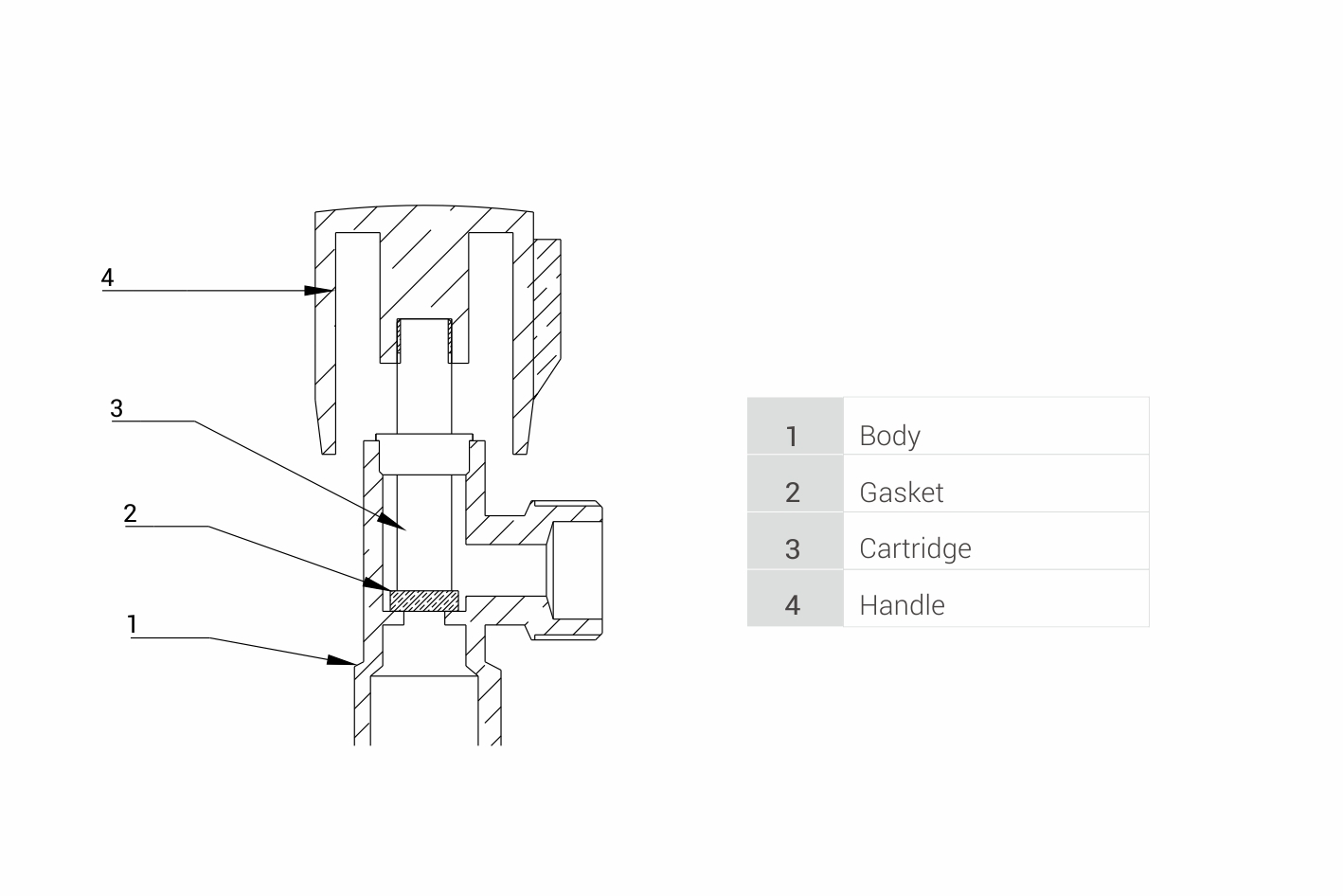 4

3

2

1

| 1 | Body |
|---|---|
| 2 | Gasket |
| 3 | Cartridge |
| 4 | Handle |